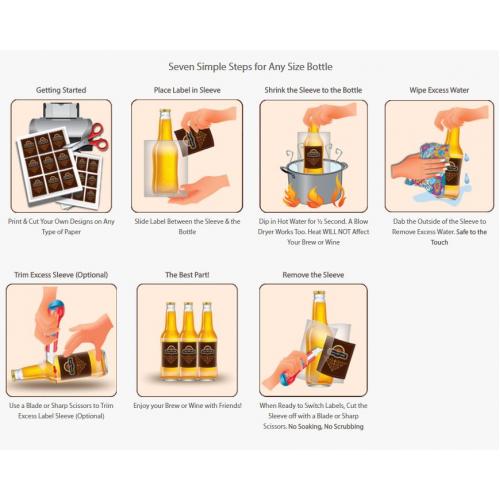 Seven Simple Steps for Any Size Bottle

Getting Started

Print & Cut Your Own Designs on Any Type of Paper

Place Label in Sleeve

Slide Label Between the Sleeve & the Bottle

Shrink the Sleeve to the Bottle

Dip in Hot Water for ½ Second. A Blow Dryer Works Too. Heat WILL NOT Affect Your Brew or Wine

Wipe Excess Water

Dab the Outside of the Sleeve to Remove Excess Water. Safe to the Touch

Trim Excess Sleeve (Optional)

Use a Blade or Sharp Scissors to Trim Excess Label Sleeve (Optional)

The Best Part!

Enjoy your Brew or Wine with Friends!

Remove the Sleeve

When Ready to Switch Labels, Cut the Sleeve off with a Blade or Sharp Scissors. No Soaking, No Scrubbing